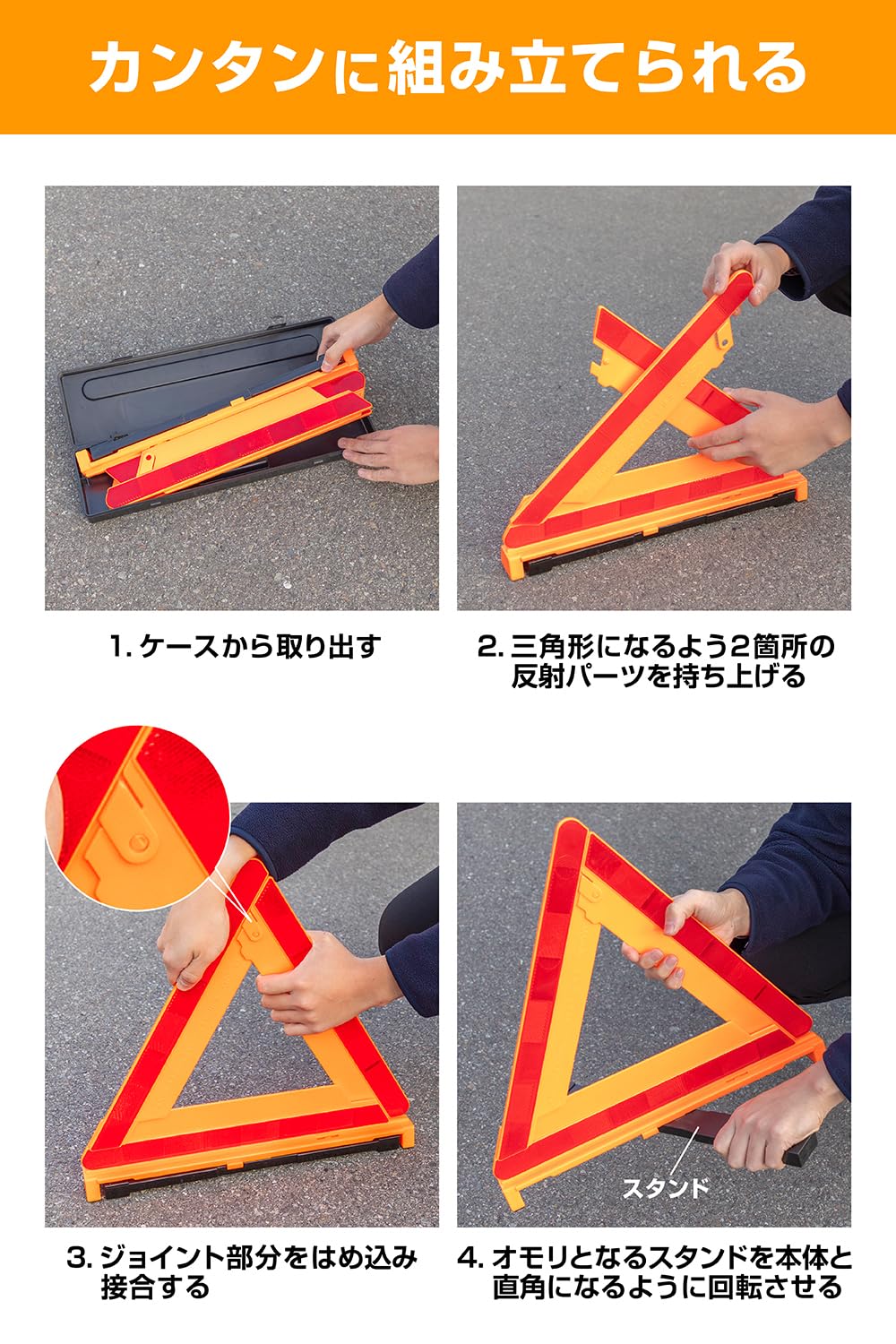 カンタンに組み立てられる

1. ケースから取り出す

2. 三角形になるよう2箇所の反射パーツを持ち上げる

3. ジョイント部分をはめ込み接合する

スタンド

4. オモリとなるスタンドを本体と直角になるように回転させる